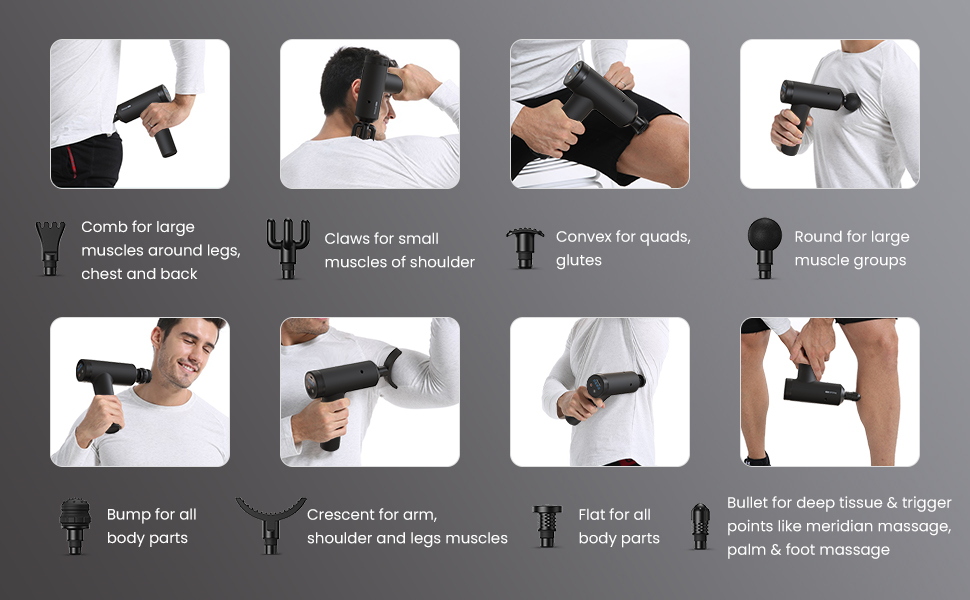 Comb for large muscles around legs, chest and back

Claws for small muscles of shoulder

Convex for quads, glutes

Round for large muscle groups

Bump for all body parts

Crescent for arm, shoulder and legs muscles

Flat for all body parts

Bullet for deep tissue & trigger points like meridian massage, palm & foot massage