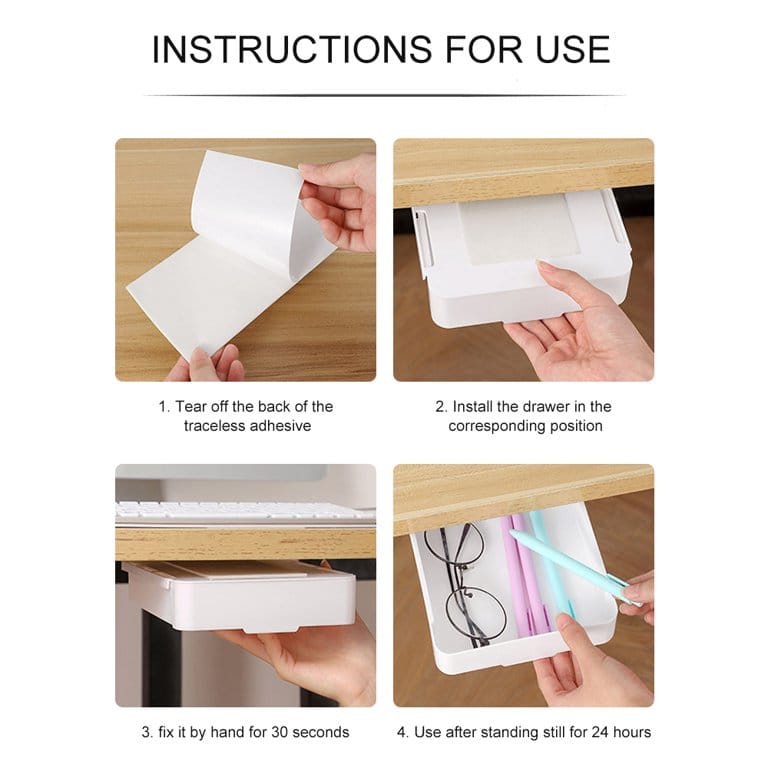 INSTRUCTIONS FOR USE

1. Tear off the back of the traceless adhesive

2. Install the drawer in the corresponding position

3. fix it by hand for 30 seconds

4. Use after standing still for 24 hours