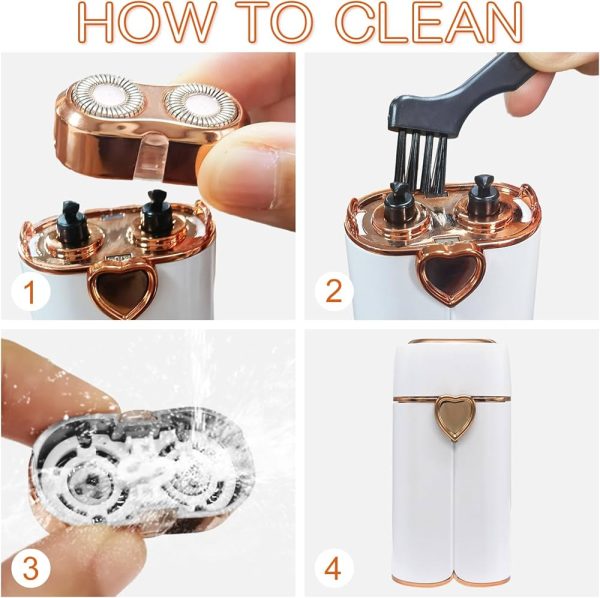 HOW TO CLEAN

1

2

3

4